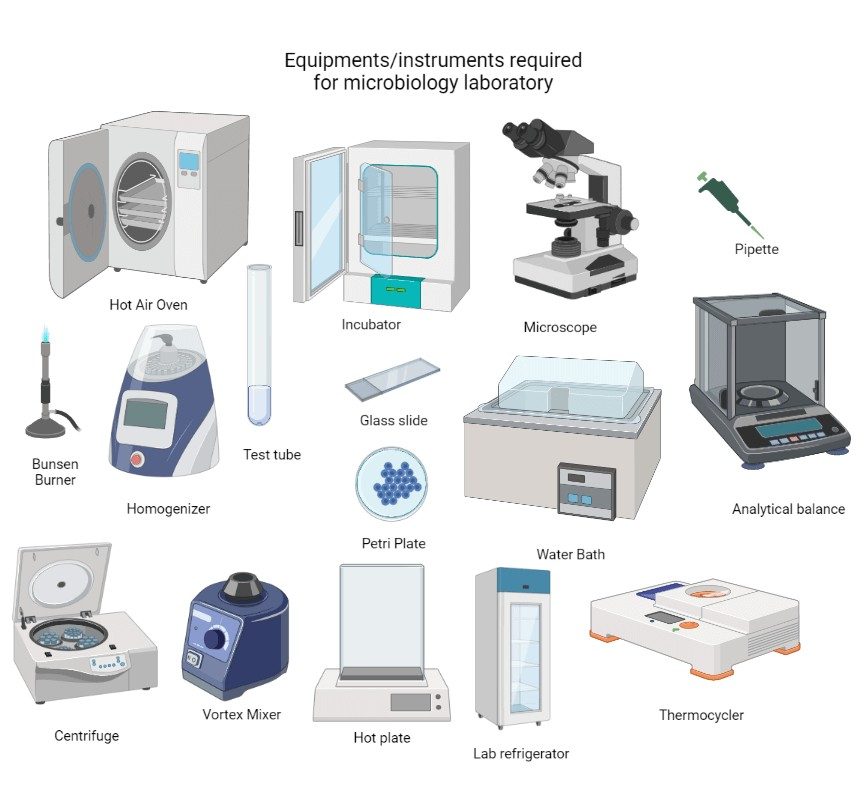 Equipments/instruments required for microbiology laboratory

Hot Air Oven

Incubator

Microscope

Pipette

Bunsen Burner

Homogenizer

Test tube

Glass slide

Petri Plate

Water Bath

Analytical balance

Centrifuge

Vortex Mixer

Hot plate

Lab refrigerator

Thermocycler